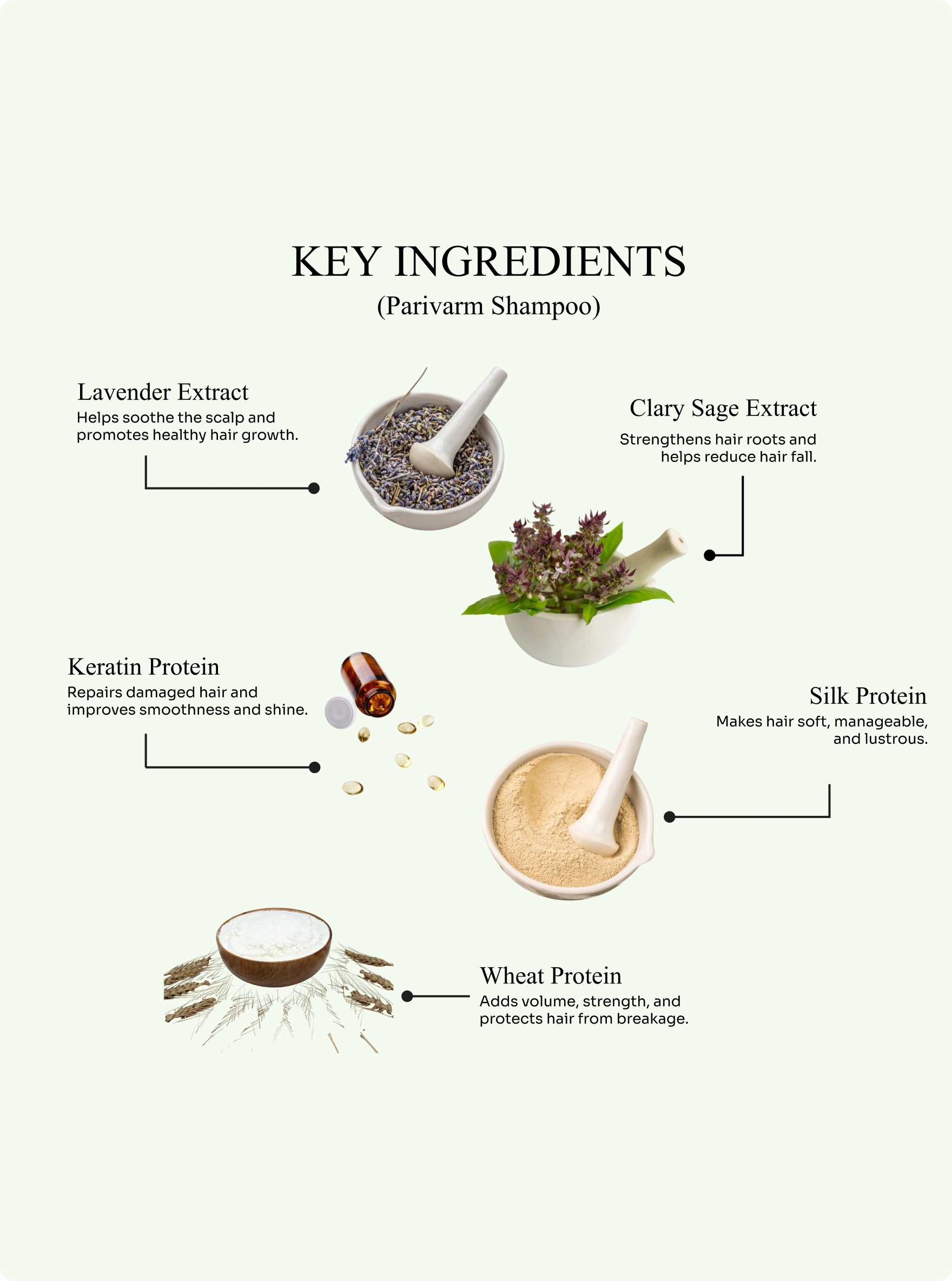 KEY INGREDIENTS
(Parivarm Shampoo)

Lavender Extract
Helps soothe the scalp and promotes healthy hair growth.

Clary Sage Extract
Strengthens hair roots and helps reduce hair fall.

Keratin Protein
Repairs damaged hair and improves smoothness and shine.

Silk Protein
Makes hair soft, manageable, and lustrous.

Wheat Protein
Adds volume, strength, and protects hair from breakage.