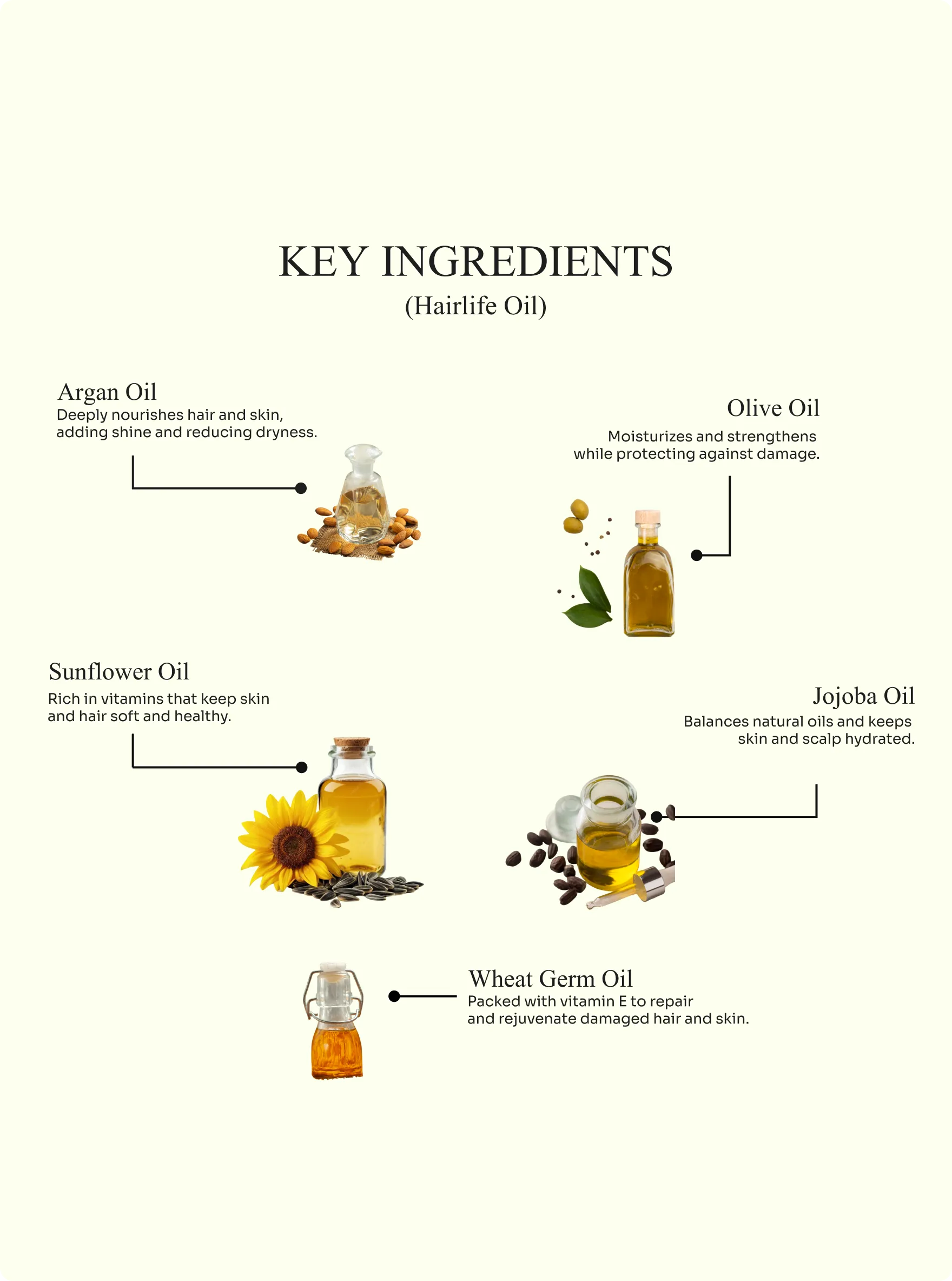 KEY INGREDIENTS
(Hairlife Oil)

Argan Oil
Deeply nourishes hair and skin, adding shine and reducing dryness.

Olive Oil
Moisturizes and strengthens while protecting against damage.

Sunflower Oil
Rich in vitamins that keep skin and hair soft and healthy.

Jojoba Oil
Balances natural oils and keeps skin and scalp hydrated.

Wheat Germ Oil
Packed with vitamin E to repair and rejuvenate damaged hair and skin.