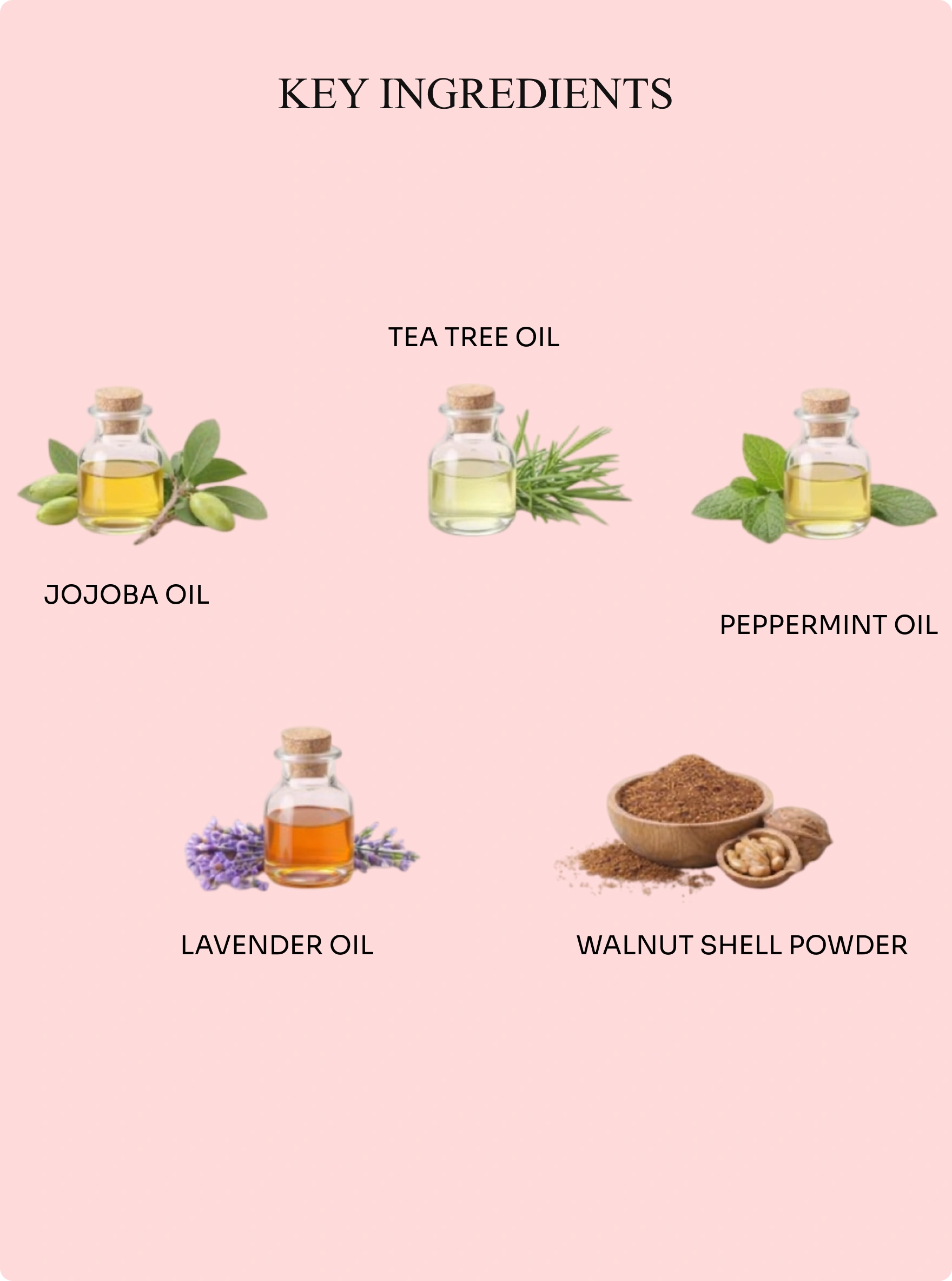 KEY INGREDIENTS

TEA TREE OIL

JOJOBA OIL

PEPPERMINT OIL

LAVENDER OIL

WALNUT SHELL POWDER