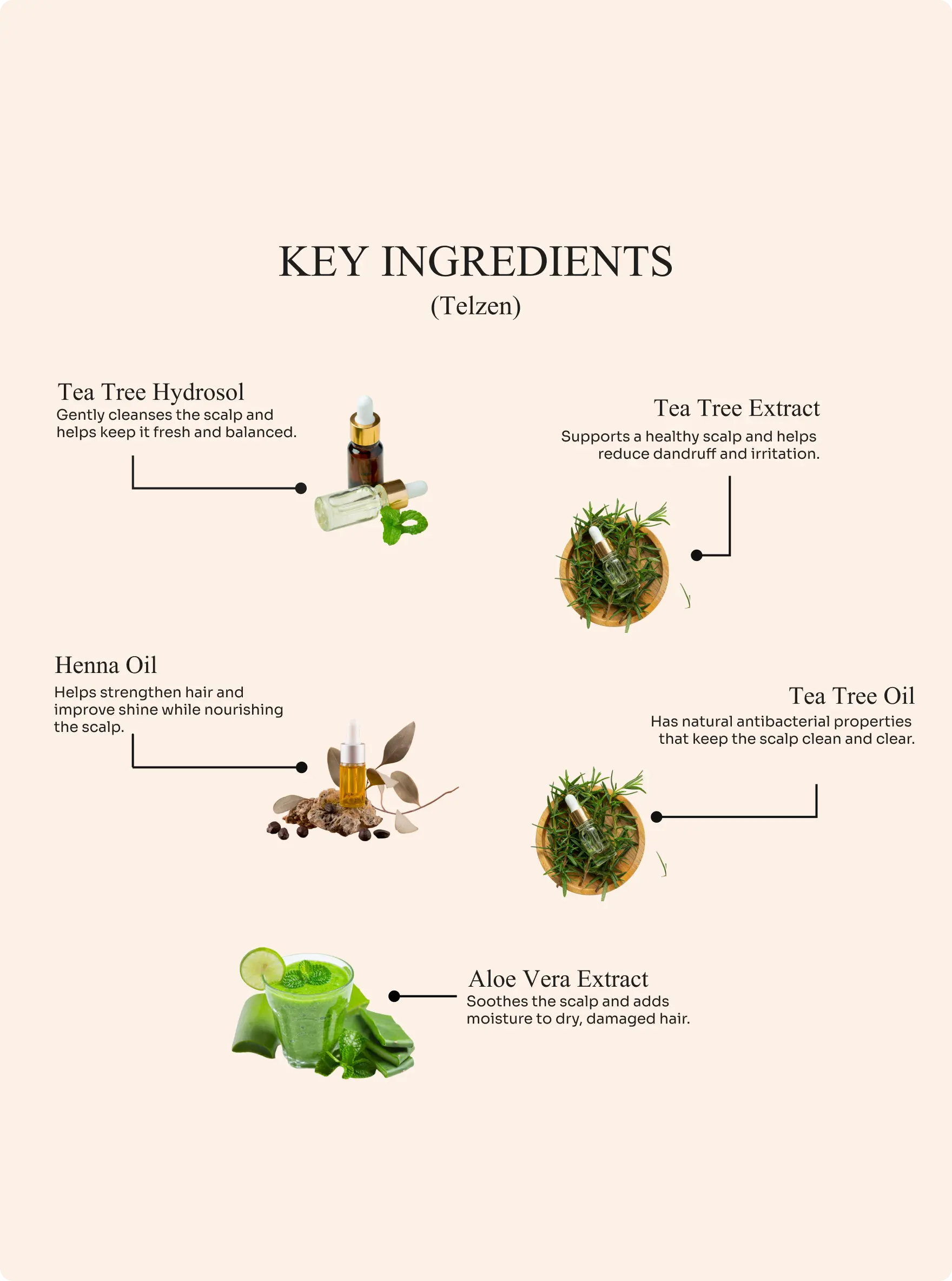 KEY INGREDIENTS
(Telzen)

Tea Tree Hydrosol
Gently cleanses the scalp and helps keep it fresh and balanced.

Tea Tree Extract
Supports a healthy scalp and helps reduce dandruff and irritation.

Henna Oil
Helps strengthen hair and improve shine while nourishing the scalp.

Tea Tree Oil
Has natural antibacterial properties that keep the scalp clean and clear.

Aloe Vera Extract
Soothes the scalp and adds moisture to dry, damaged hair.